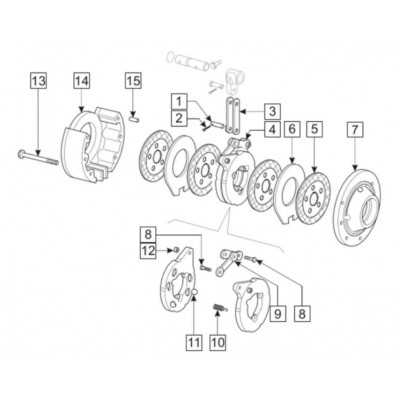 13
14
15
1
2
3
4
6
5
7
8
12
9
8
11
10